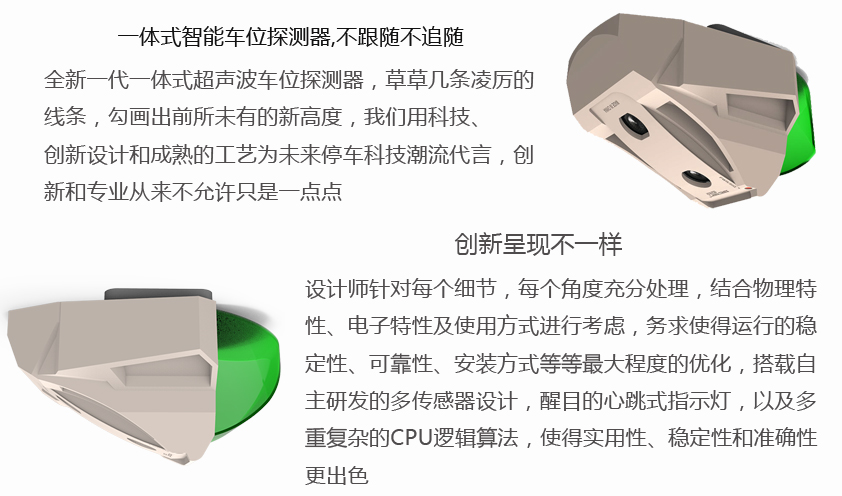 一体式智能车位探测器,不跟随不追随

全新一代一体式超声波车位探测器，草草几条凌厉的线条，勾画出前所未有的新高度，我们用科技、创新设计和成熟的工艺为未来停车科技潮流代言，创新和专业从来不允许只是一点点

创新呈现不一样

设计师针对每个细节，每个角度充分处理，结合物理特性、电子特性及使用方式进行考虑，务求使得运行的稳定性、可靠性、安装方式等等最大程度的优化，搭载自主研发的多传感器设计，醒目的心跳式指示灯，以及多重复杂的CPU逻辑算法，使得实用性、稳定性和准确性更出色